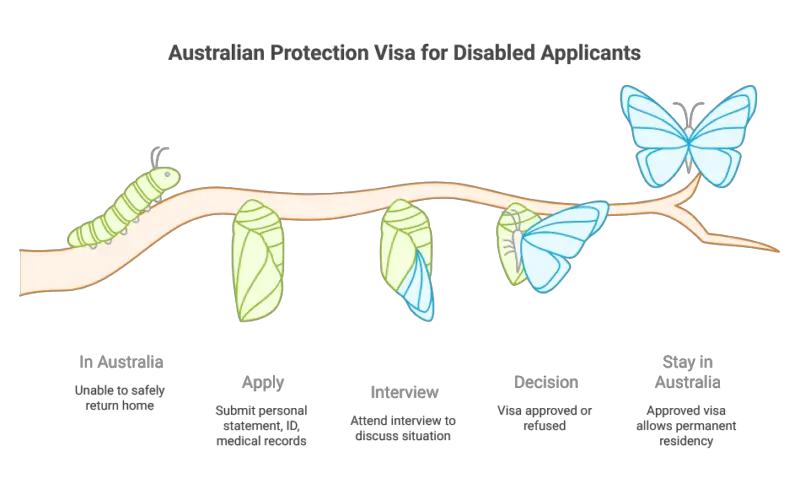 Australian Protection Visa for Disabled Applicants

In Australia

Unable to safely return home

Apply

Submit personal statement, ID, medical records

Interview

Attend interview to discuss situation

Decision

Visa approved or refused

Stay in Australia

Approved visa allows permanent residency